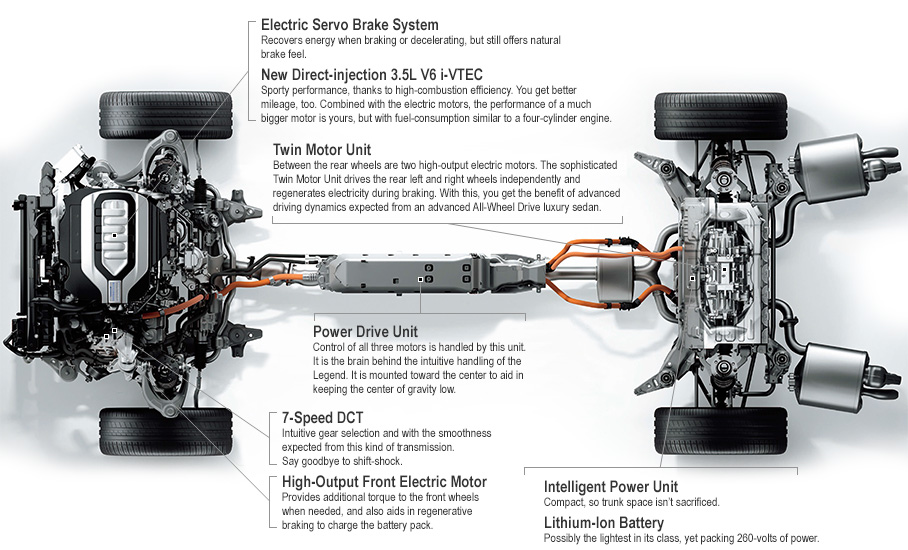 Electric Servo Brake System
Recovers energy when braking or decelerating, but still offers natural brake feel.

New Direct-injection 3.5L V6 i-VTEC
Sporty performance, thanks to high-combustion efficiency. You get better mileage, too. Combined with the electric motors, the performance of a much bigger motor is yours, but with fuel-consumption similar to a four-cylinder engine.

Twin Motor Unit
Between the rear wheels are two high-output electric motors. The sophisticated Twin Motor Unit drives the rear left and right wheels independently and regenerates electricity during braking. With this, you get the benefit of advanced driving dynamics expected from an advanced All-Wheel Drive luxury sedan.

Power Drive Unit
Control of all three motors is handled by this unit. It is the brain behind the intuitive handling of the Legend. It is mounted toward the center to aid in keeping the center of gravity low.

7-Speed DCT
Intuitive gear selection and with the smoothness expected from this kind of transmission. Say goodbye to shift-shock.

High-Output Front Electric Motor
Provides additional torque to the front wheels when needed, and also aids in regenerative braking to charge the battery pack.

Intelligent Power Unit
Compact, so trunk space isn't sacrificed.

Lithium-Ion Battery
Possibly the lightest in its class, yet packing 260-volts of power.