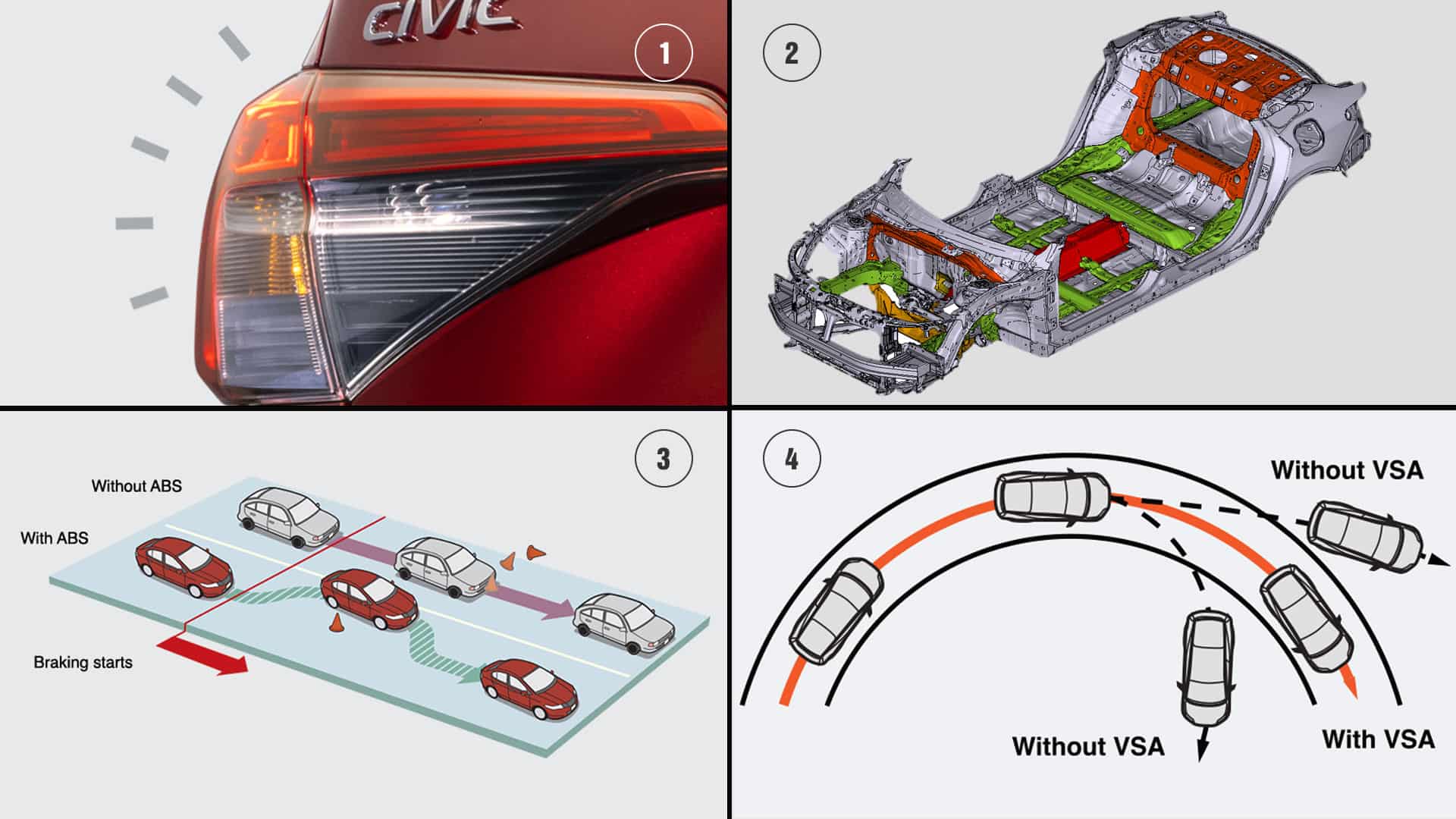 CIVIC

1

2

3

Without ABS

With ABS

Braking starts

4

Without VSA

Without VSA

With VSA